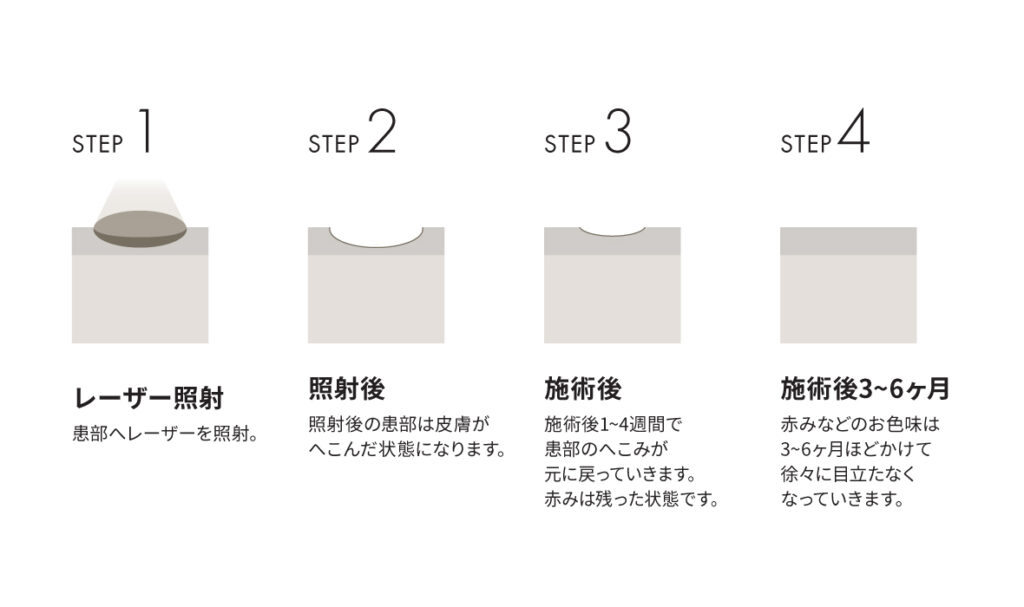 STEP 1

レーザー照射

患部へレーザーを照射。

STEP 2

照射後

照射後の患部は皮膚がへこんだ状態になります。

STEP 3

施術後

施術後1~4週間で患部のへこみが元に戻っていきます。赤みは残った状態です。

STEP 4

施術後3~6ヶ月

赤みなどのお色味は3~6ヶ月ほどかけて徐々に目立たなくなっていきます。